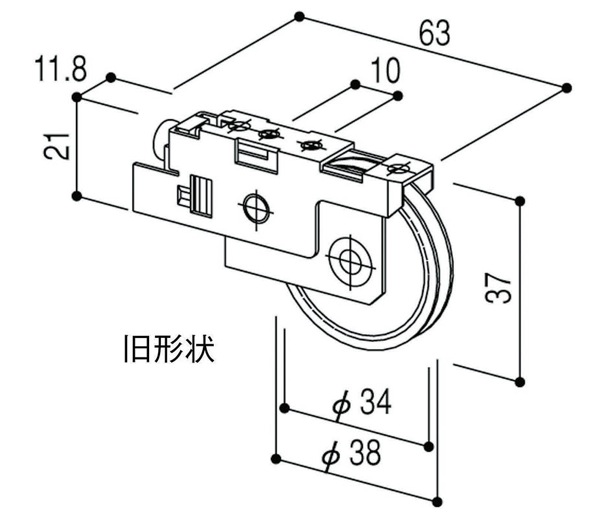 63

11.8

10

21

37

旧形状

$\phi$ 34

$\phi$ 38