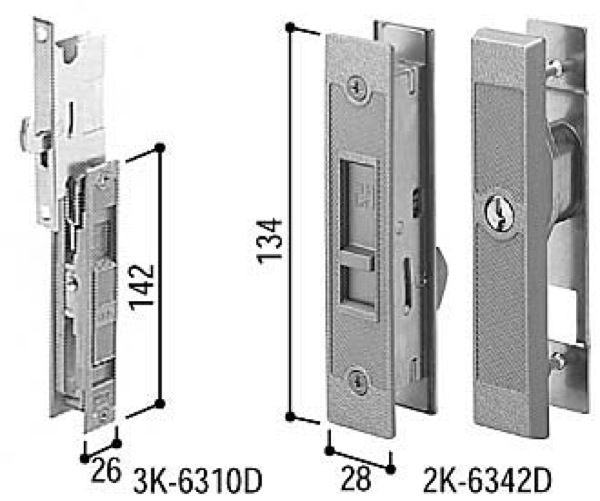 142
26
3K-6310D
134
28
2K-6342D